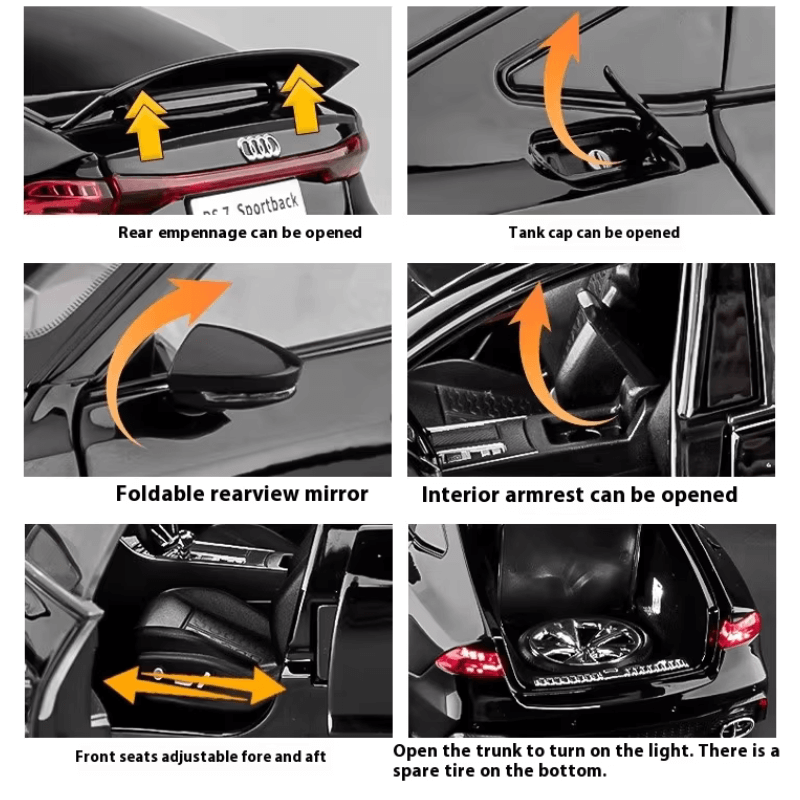 RS 7 Sportback

Rear empennage can be opened

Tank cap can be opened

Foldable rearview mirror

Interior armrest can be opened

Front seats adjustable fore and aft

Open the trunk to turn on the light. There is a spare tire on the bottom.