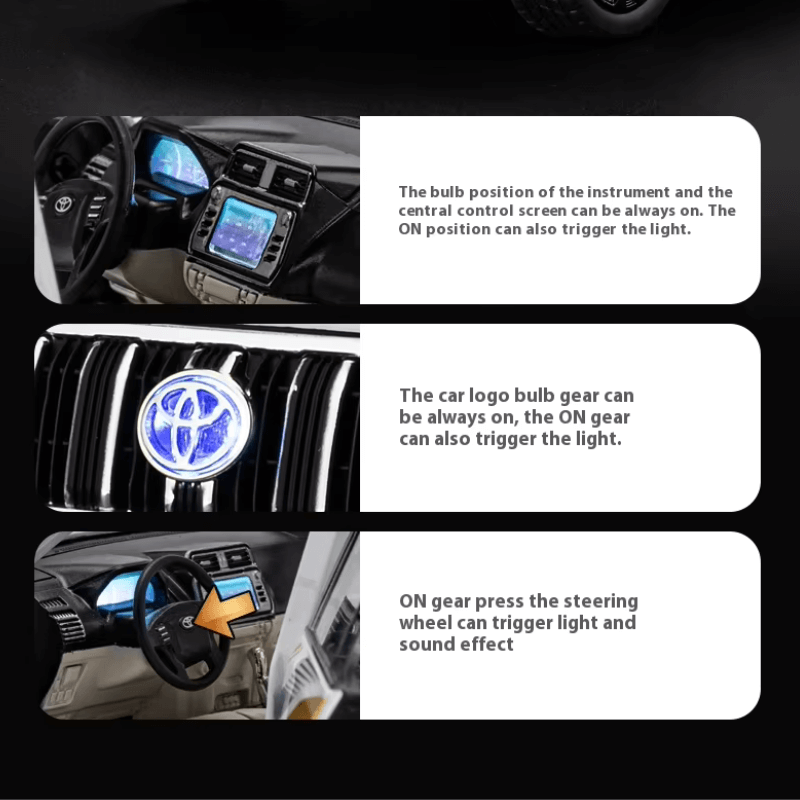 The bulb position of the instrument and the central control screen can be always on. The ON position can also trigger the light.

The car logo bulb gear can be always on, the ON gear can also trigger the light.

ON gear press the steering wheel can trigger light and sound effect